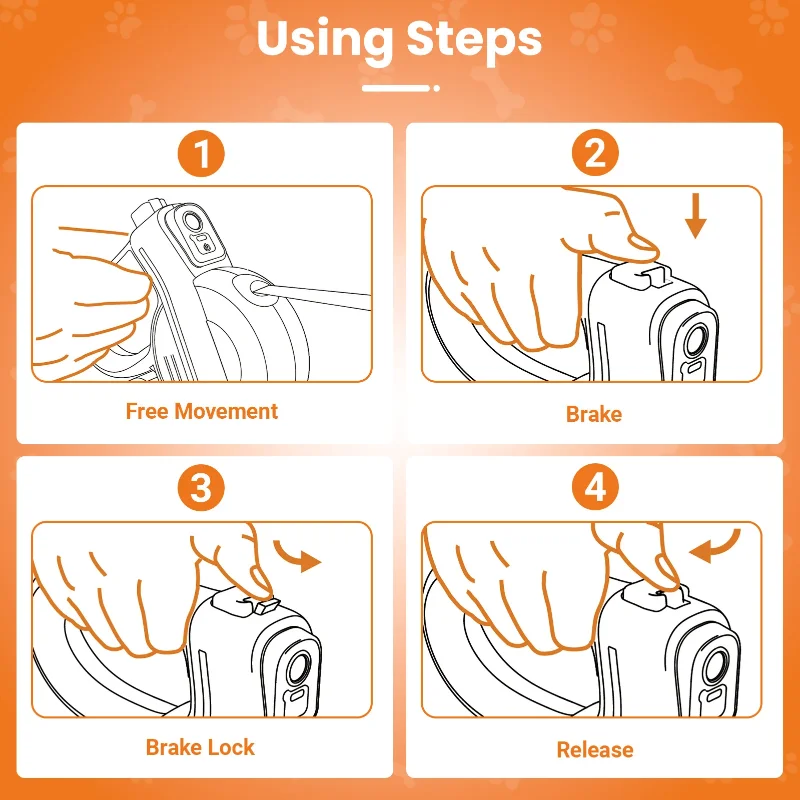 Using Steps

1

Free Movement

2

Brake

3

Brake Lock

4

Release