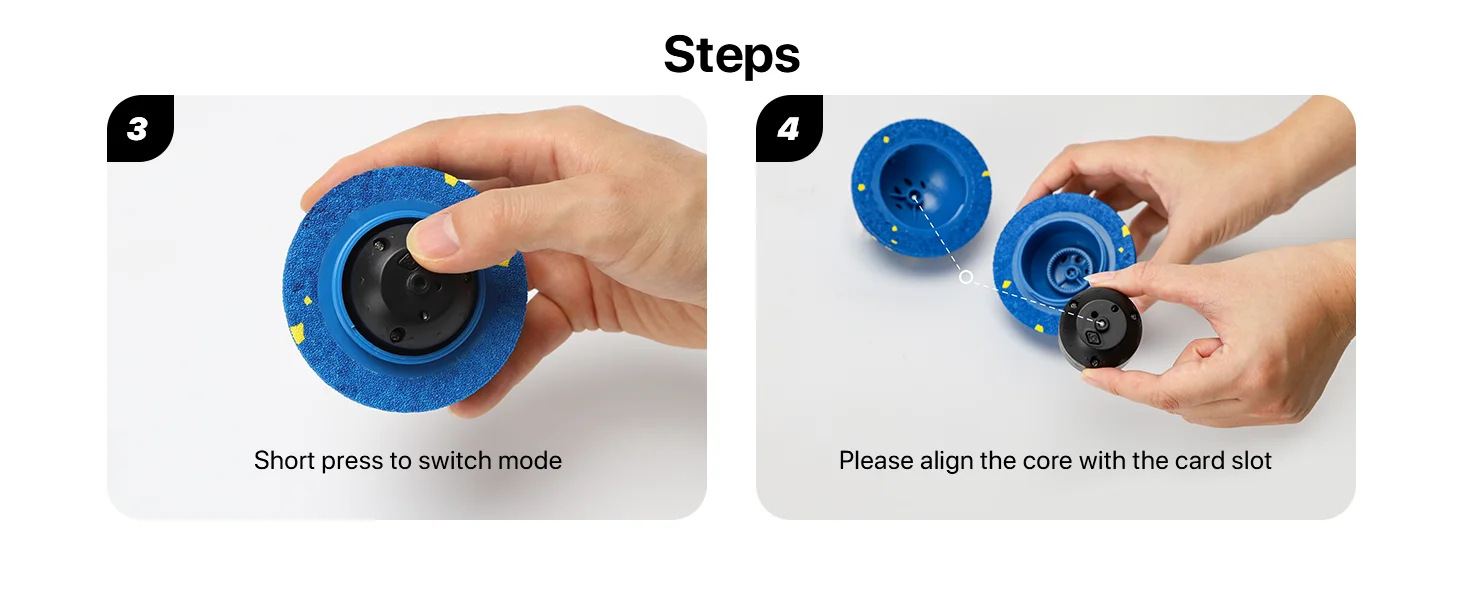 Steps

3

Short press to switch mode

4

Please align the core with the card slot