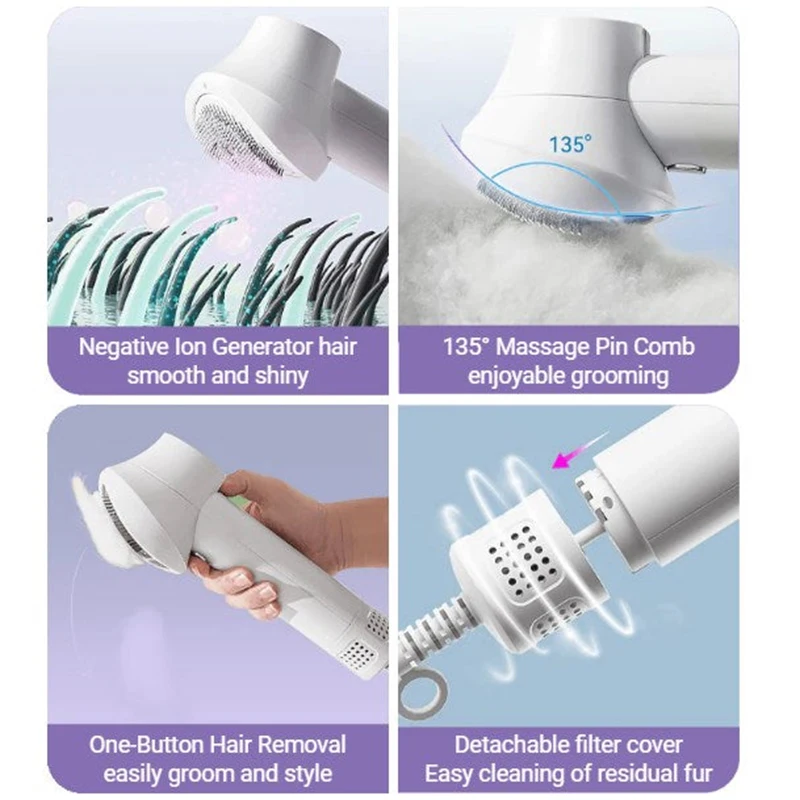 Negative Ion Generator hair smooth and shiny

135°

135° Massage Pin Comb enjoyable grooming

One-Button Hair Removal easily groom and style

Detachable filter cover Easy cleaning of residual fur