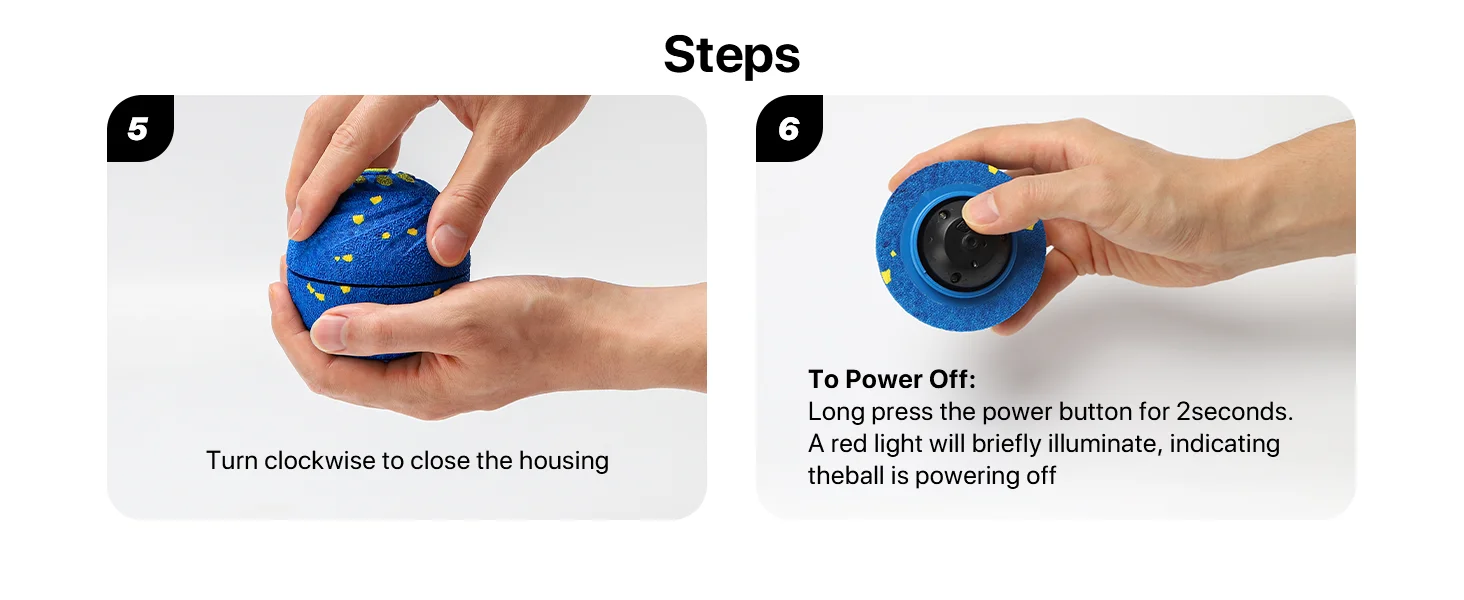 Steps

5

Turn clockwise to close the housing

6

To Power Off:
Long press the power button for 2seconds. A red light will briefly illuminate, indicating theball is powering off