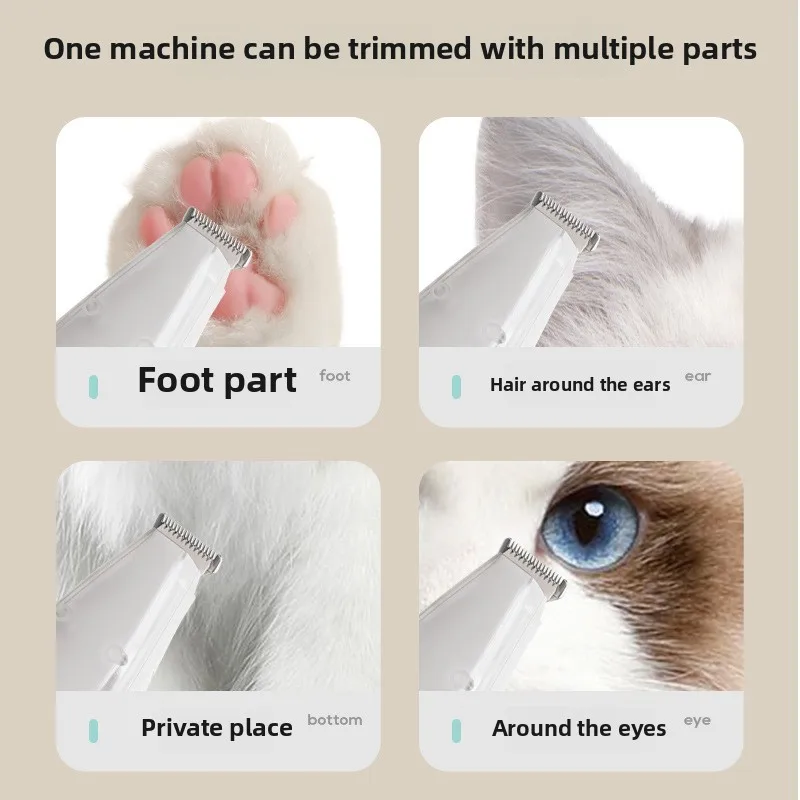 One machine can be trimmed with multiple parts

Foot part foot

Hair around the ears ear

Private place bottom

Around the eyes eye